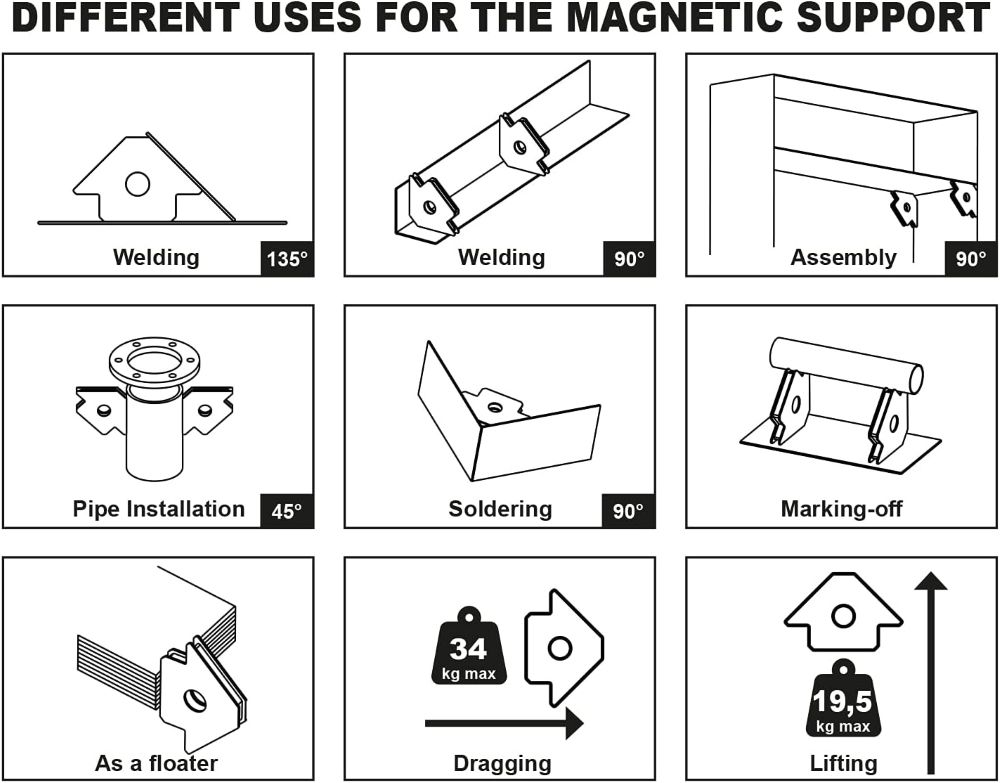 DIFFERENT USES FOR THE MAGNETIC SUPPORT

Welding 135°

Welding 90°

Assembly 90°

Pipe Installation 45°

Soldering 90°

Marking-off

As a floater

34 kg max

Dragging

19,5 kg max

Lifting