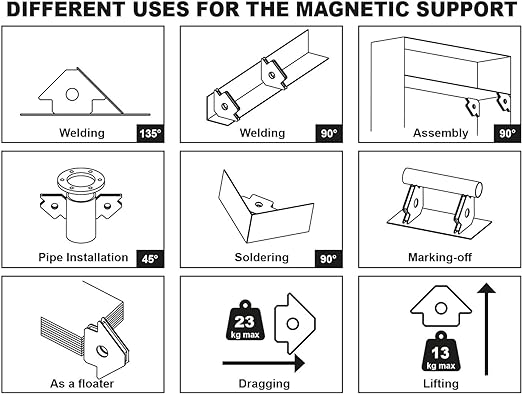 DIFFERENT USES FOR THE MAGNETIC SUPPORT

Welding 135°

Welding 90°

Assembly 90°

Pipe Installation 45°

Soldering 90°

Marking-off

As a floater

23 kg max

Dragging

13 kg max

Lifting